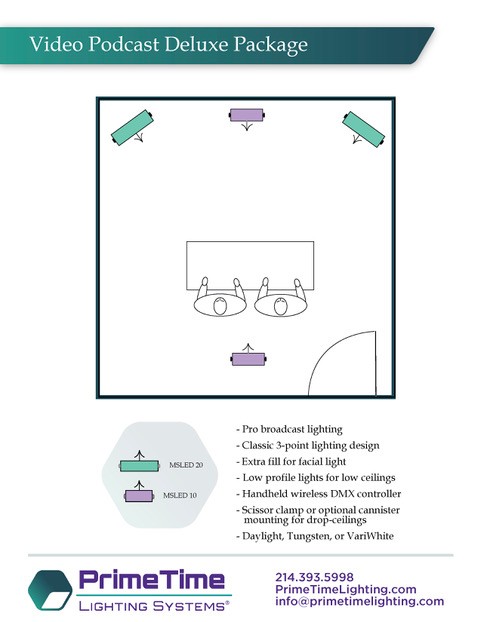 Video Podcast Deluxe Package

MSLED 20

MSLED 10

- Pro broadcast lighting
- Classic 3-point lighting design
- Extra fill for facial light
- Low profile lights for low ceilings
- Handheld wireless DMX controller
- Scissor clamp or optional cannister mounting for drop-ceilings
- Daylight, Tungsten, or VariWhite

PrimeTime
LIGHTING SYSTEMS®

214.393.5998
PrimeTimeLighting.com
info@primetimelighting.com